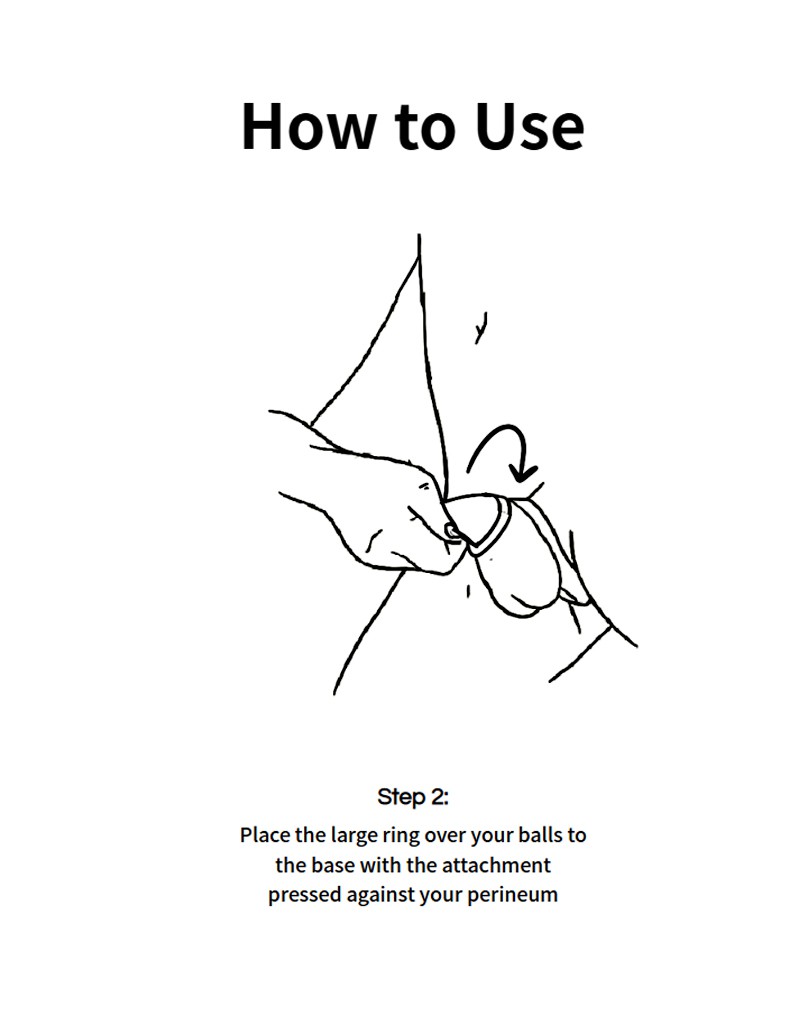 How to Use

Step 2:

Place the large ring over your balls to the base with the attachment pressed against your perineum